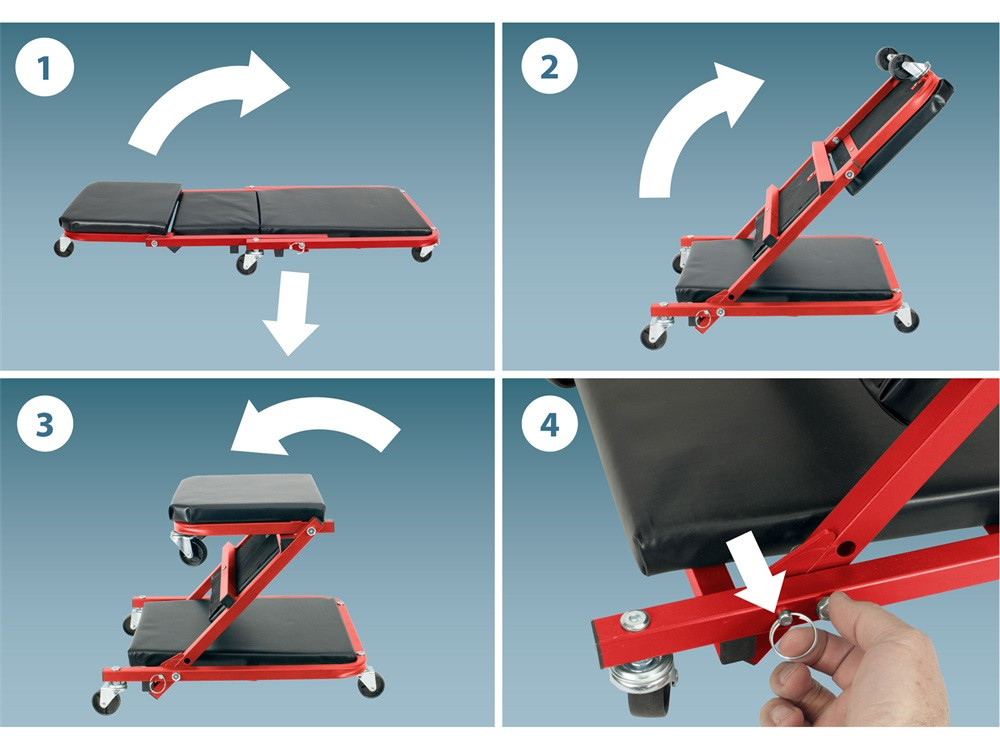 1

2

3

4